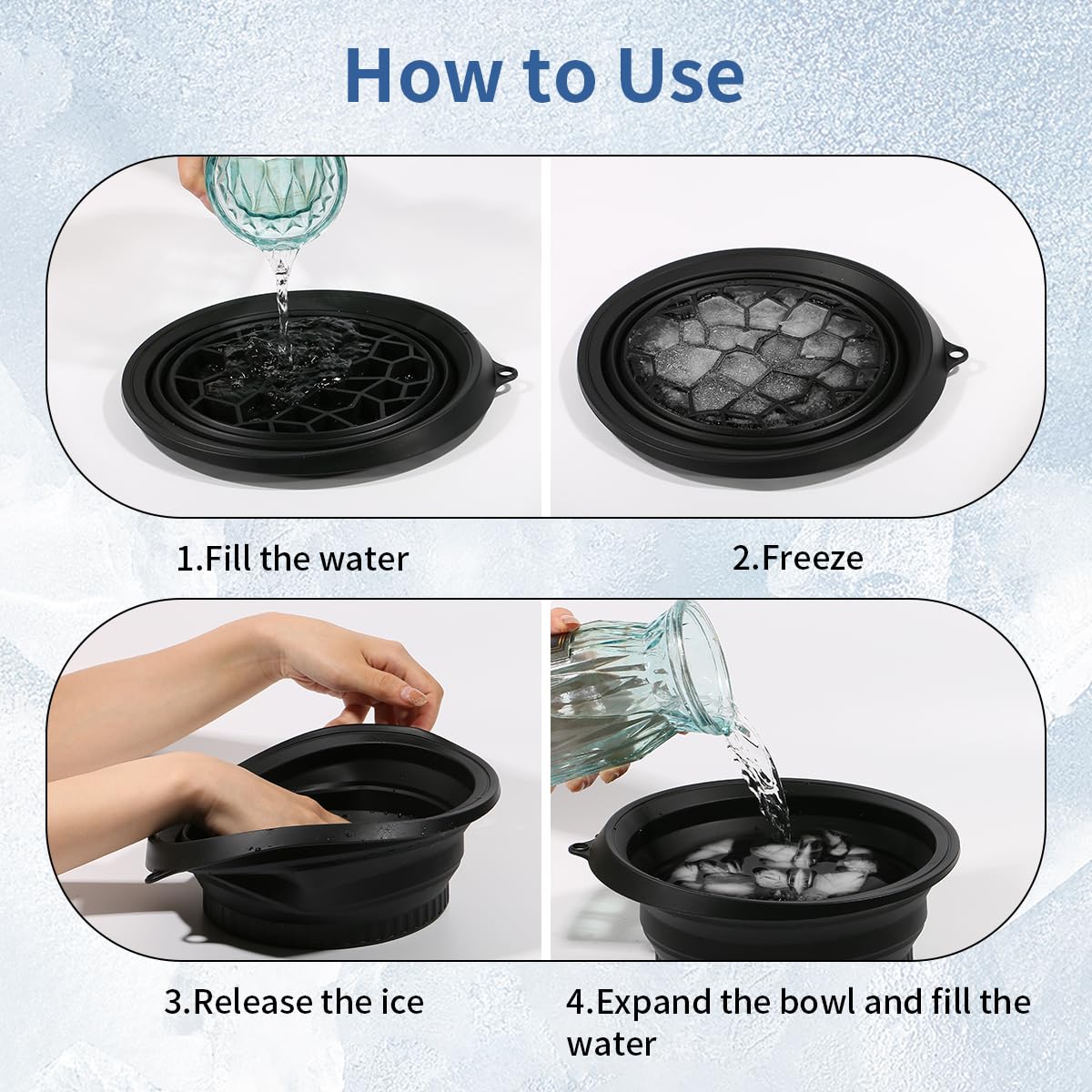 How to Use

1.Fill the water

2.Freeze

3.Release the ice

4.Expand the bowl and fill the water