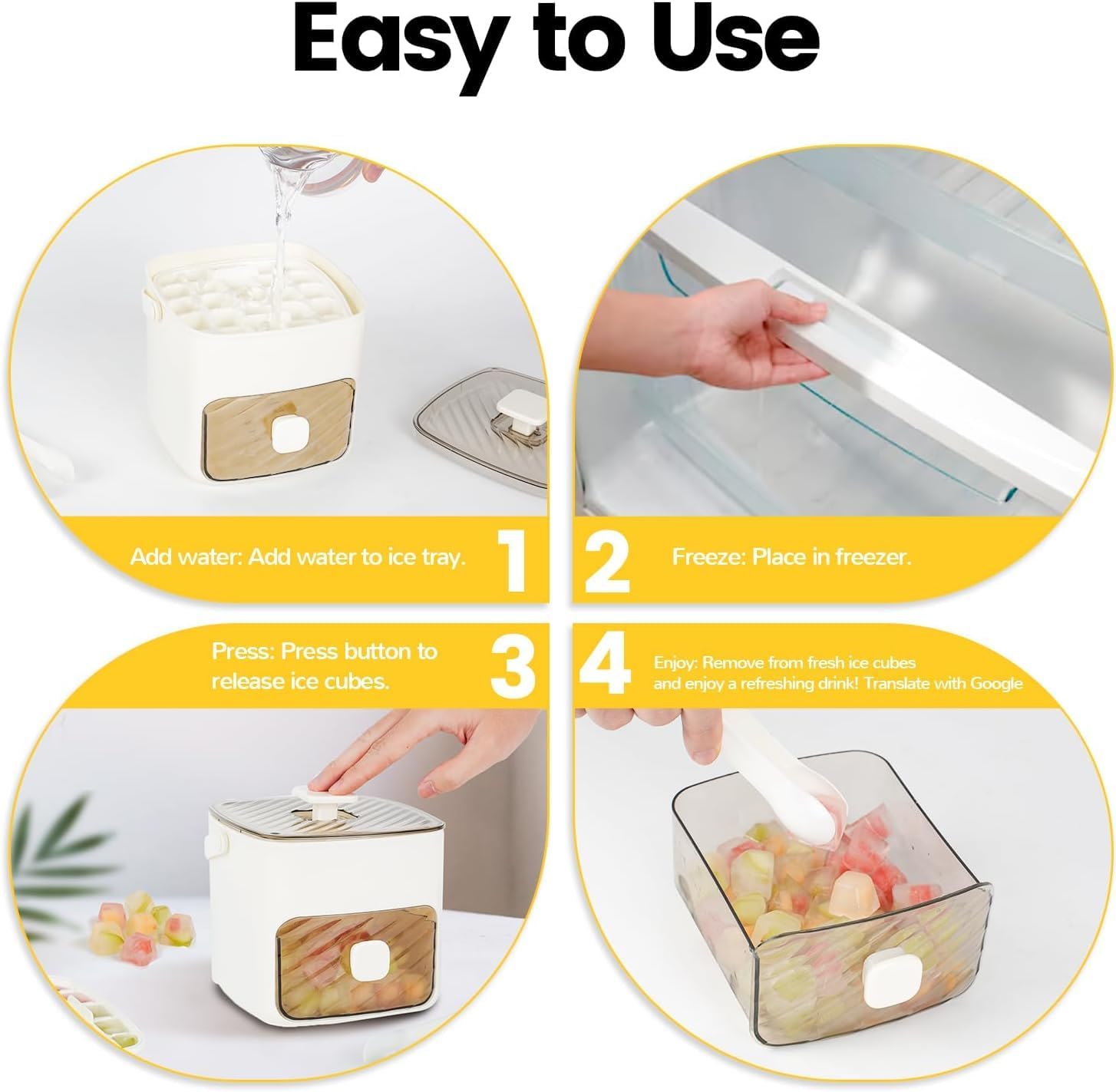 Easy to Use

Add water: Add water to ice tray. 1

2 Freeze: Place in freezer.

Press: Press button to release ice cubes. 3

4 Enjoy: Remove from fresh ice cubes and enjoy a refreshing drink! Translate with Google