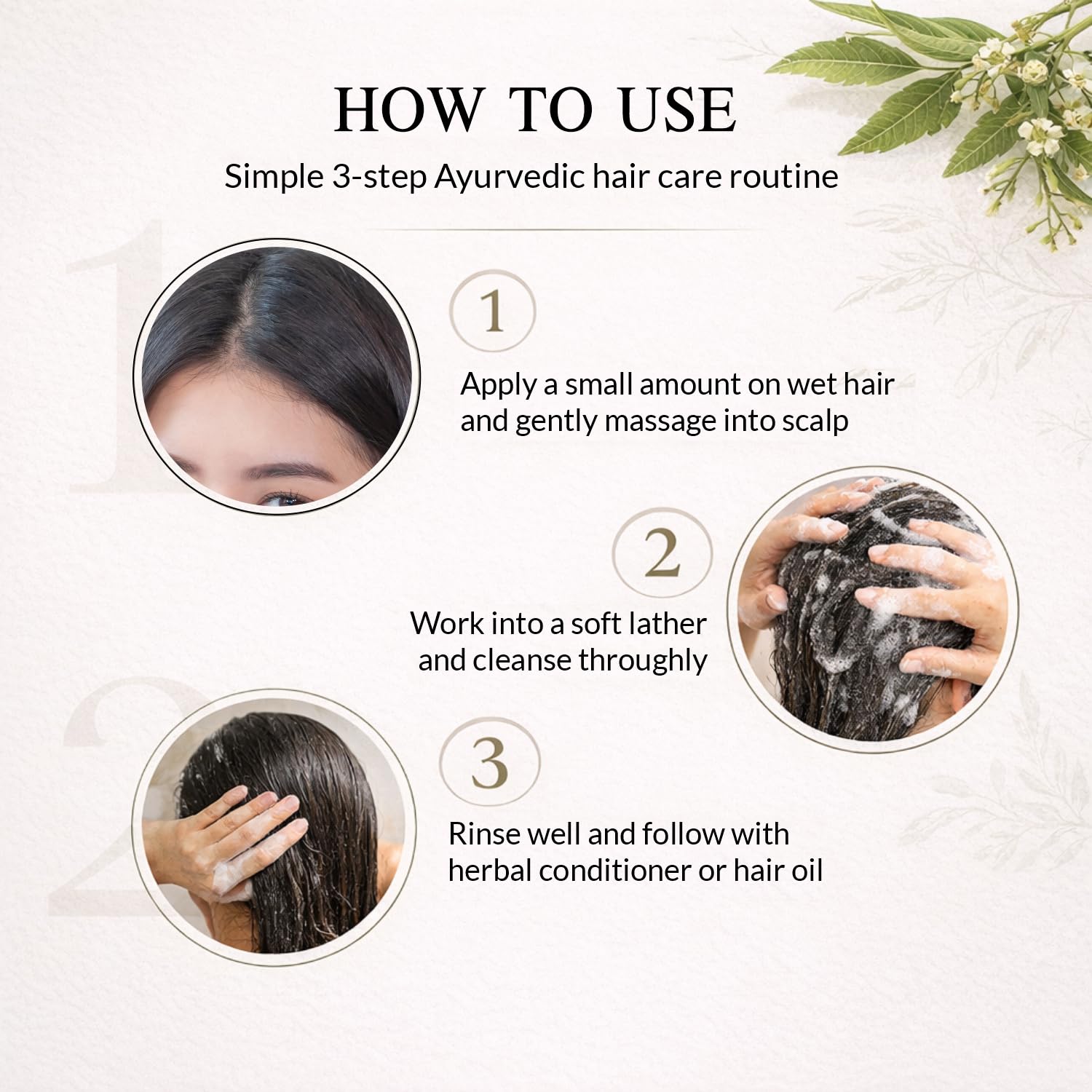 HOW TO USE

Simple 3-step Ayurvedic hair care routine

1

Apply a small amount on wet hair and gently massage into scalp

2

Work into a soft lather and cleanse throughly

3

Rinse well and follow with herbal conditioner or hair oil