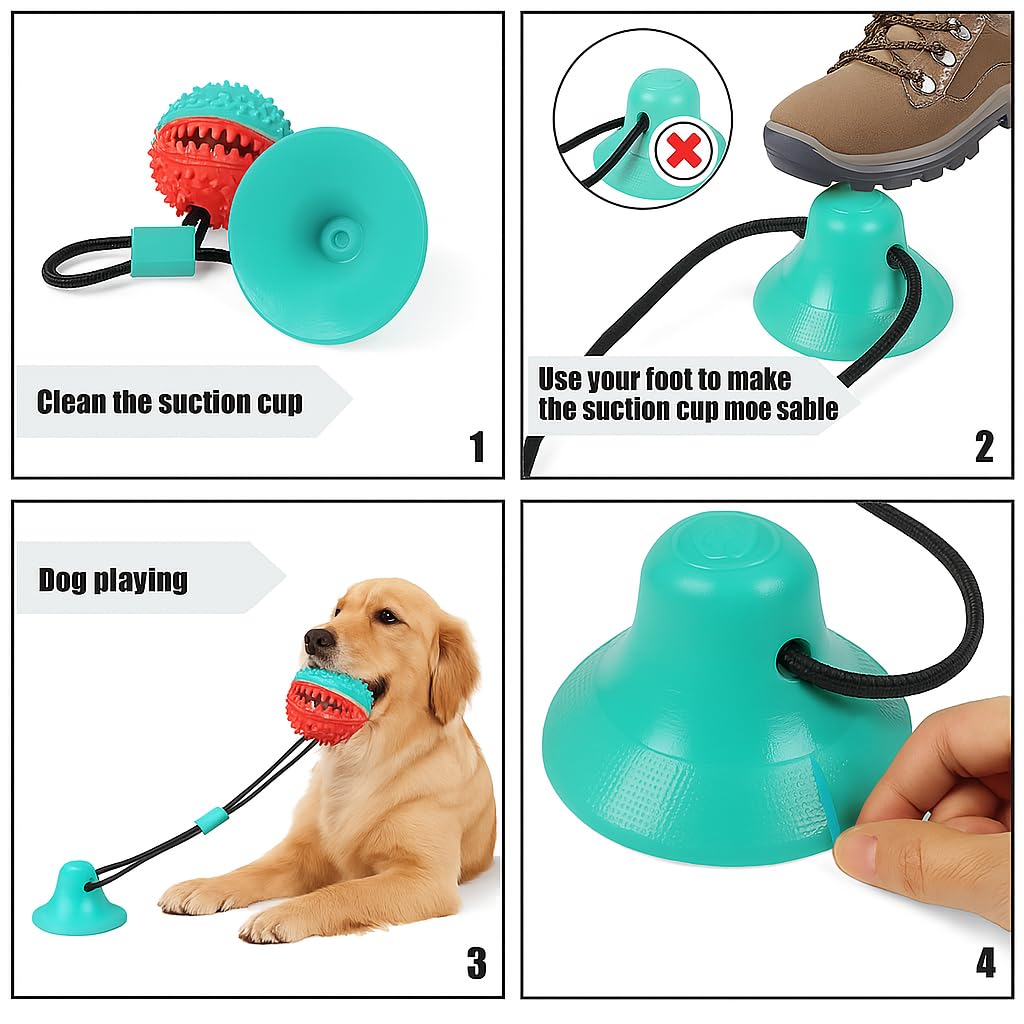 Clean the suction cup

1

Use your foot to make the suction cup moe sable

2

Dog playing

3

4