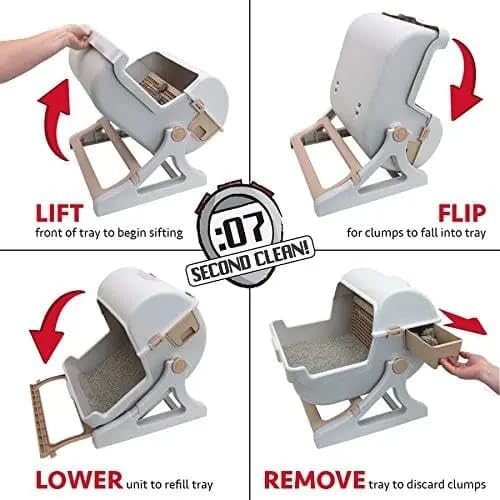 LIFT
front of tray to begin sifting

FLIP
for clumps to fall into tray

:07
SECOND CLEAN!

LOWER unit to refill tray

REMOVE tray to discard clumps