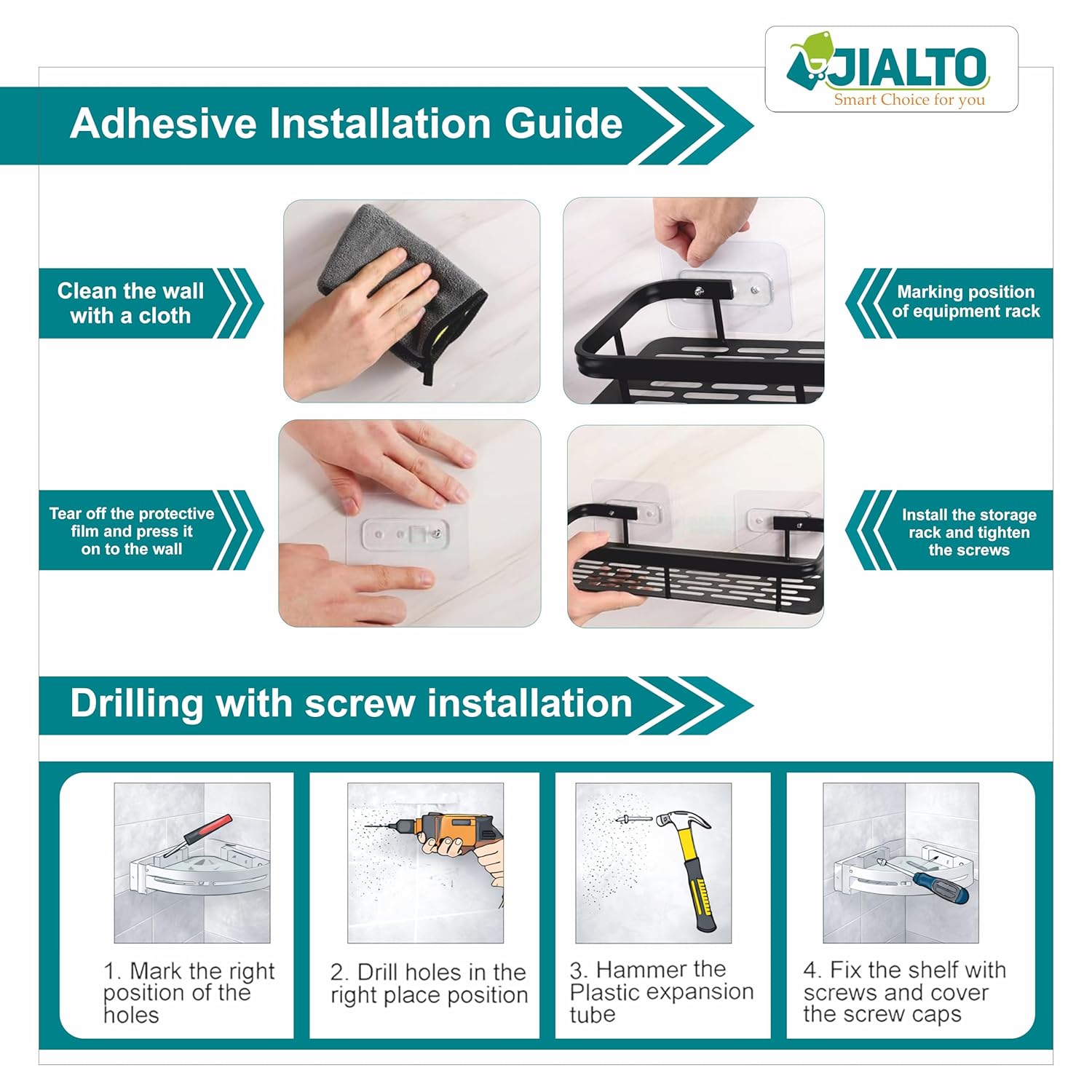 JIALTO
Smart Choice for you

Adhesive Installation Guide

Clean the wall with a cloth

Marking position of equipment rack

Tear off the protective film and press it on to the wall

Install the storage rack and tighten the screws

Drilling with screw installation

1. Mark the right position of the holes

2. Drill holes in the right place position

3. Hammer the Plastic expansion tube

4. Fix the shelf with screws and cover the screw caps