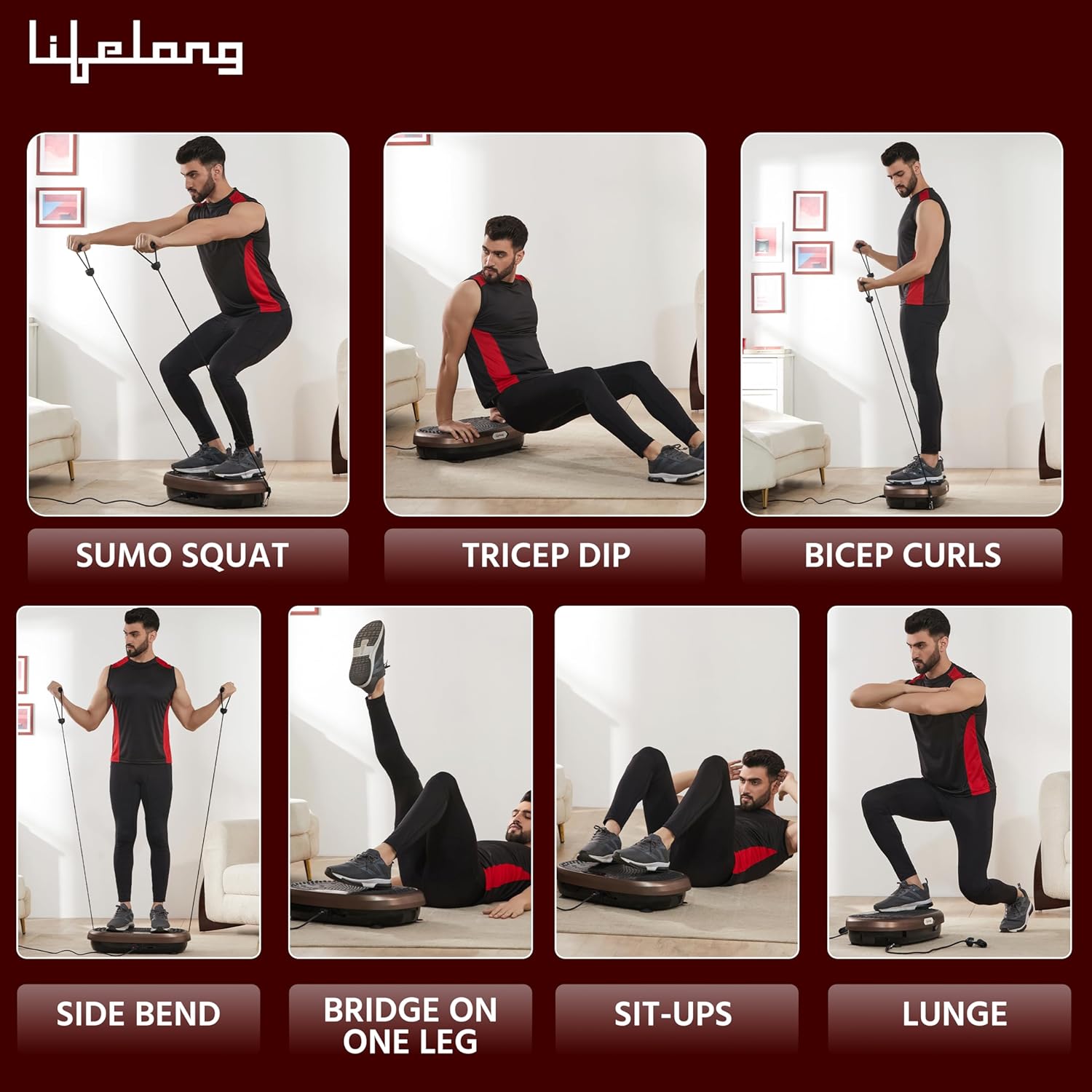 lifelong

SUMO SQUAT

TRICEP DIP

BICEP CURLS

SIDE BEND

BRIDGE ON ONE LEG

SIT-UPS

LUNGE