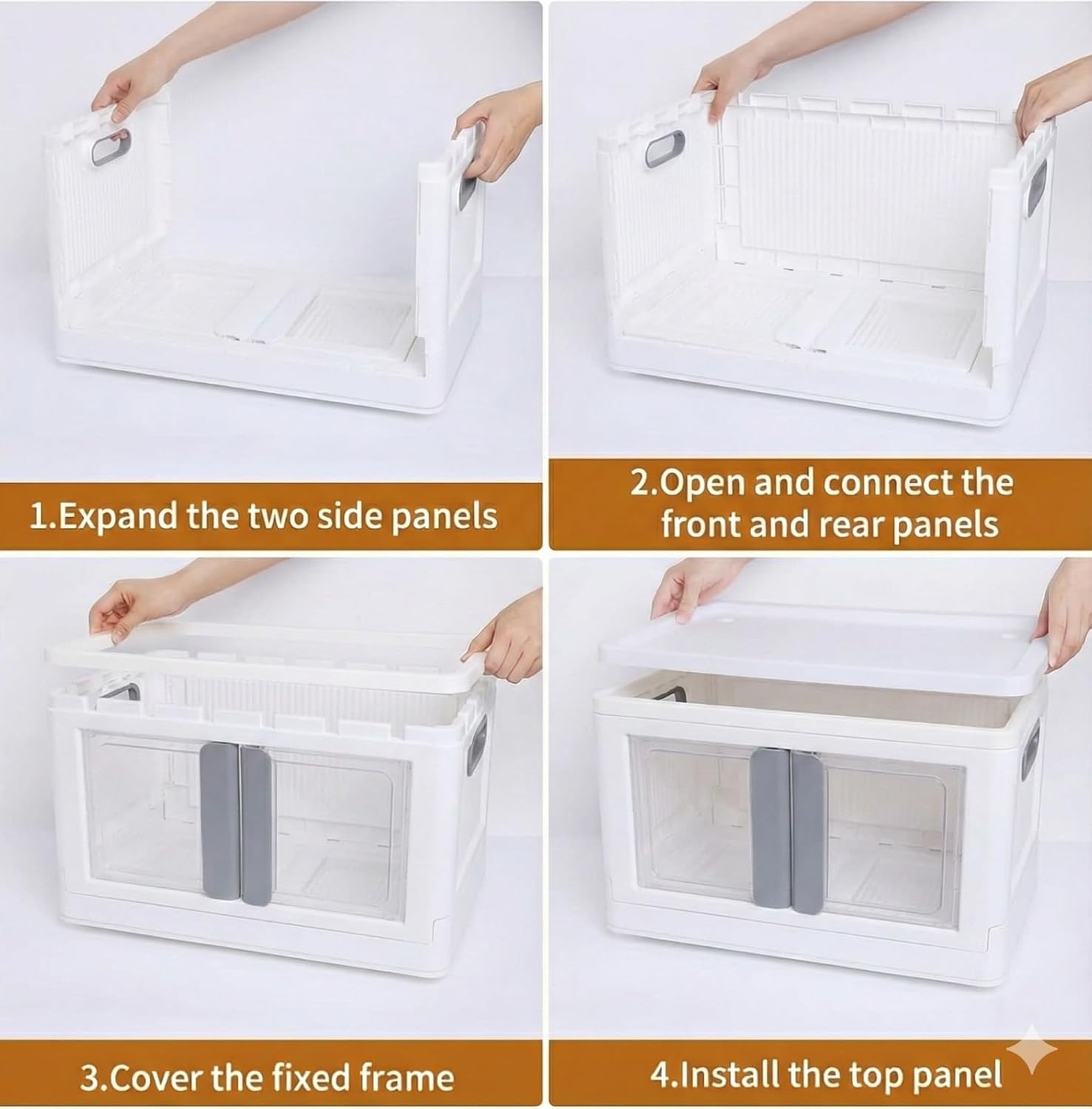 1.Expand the two side panels

2.Open and connect the front and rear panels

3.Cover the fixed frame

4.Install the top panel