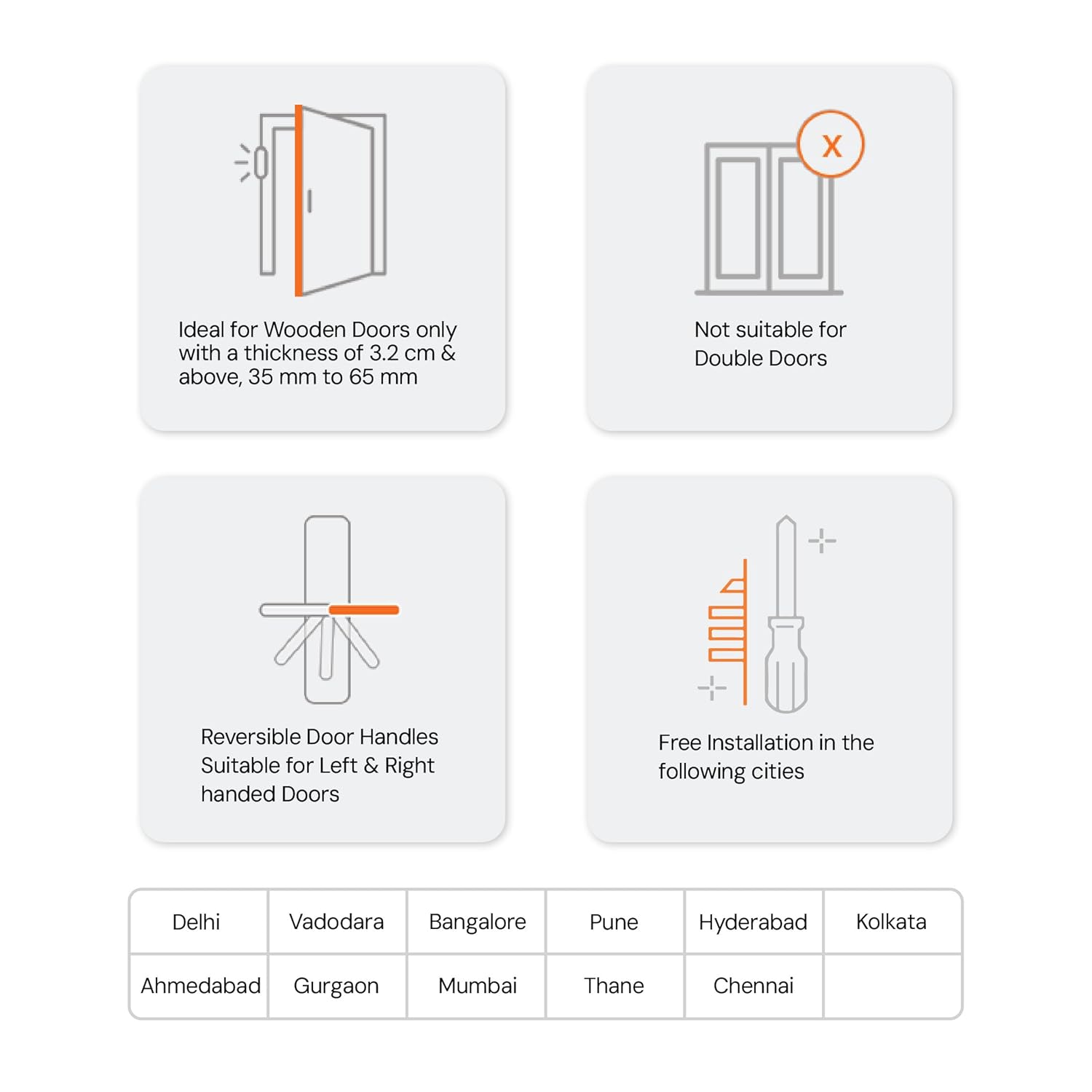 Ideal for Wooden Doors only with a thickness of 3.2 cm & above, 35 mm to 65 mm

X

Not suitable for Double Doors

Reversible Door Handles Suitable for Left & Right handed Doors

Free Installation in the following cities

| Delhi | Vadodara | Bangalore | Pune | Hyderabad | Kolkata |
|---|---|---|---|---|---|
| Ahmedabad | Gurgaon | Mumbai | Thane | Chennai | |