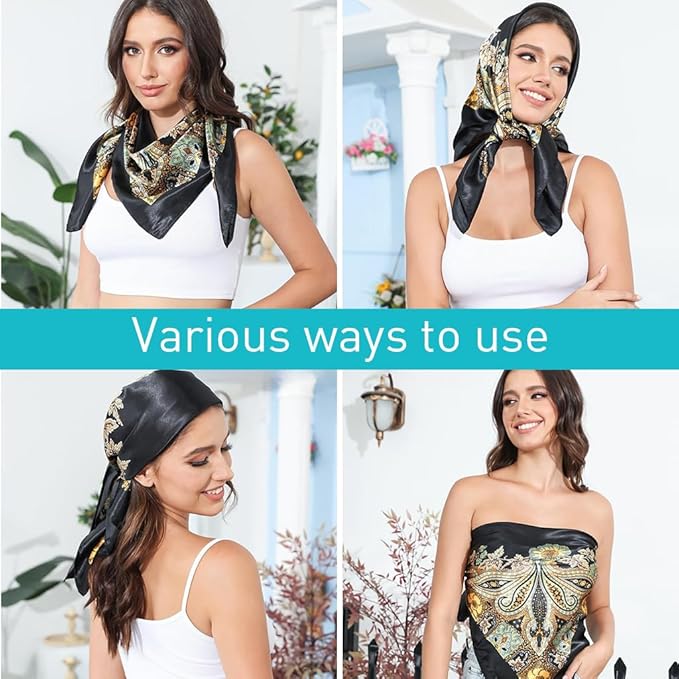 Various ways to use