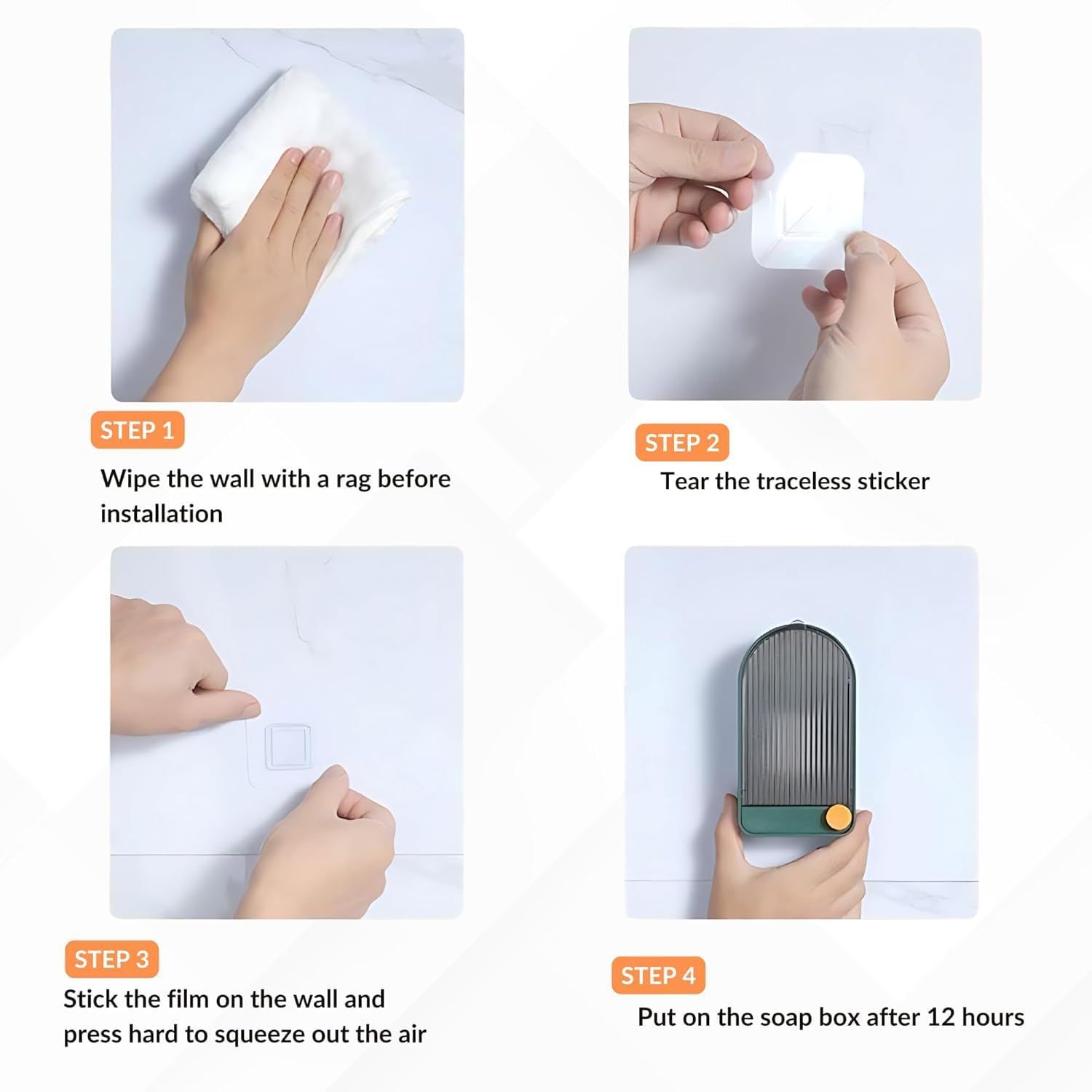 STEP 1
Wipe the wall with a rag before installation

STEP 2
Tear the traceless sticker

STEP 3
Stick the film on the wall and press hard to squeeze out the air

STEP 4
Put on the soap box after 12 hours