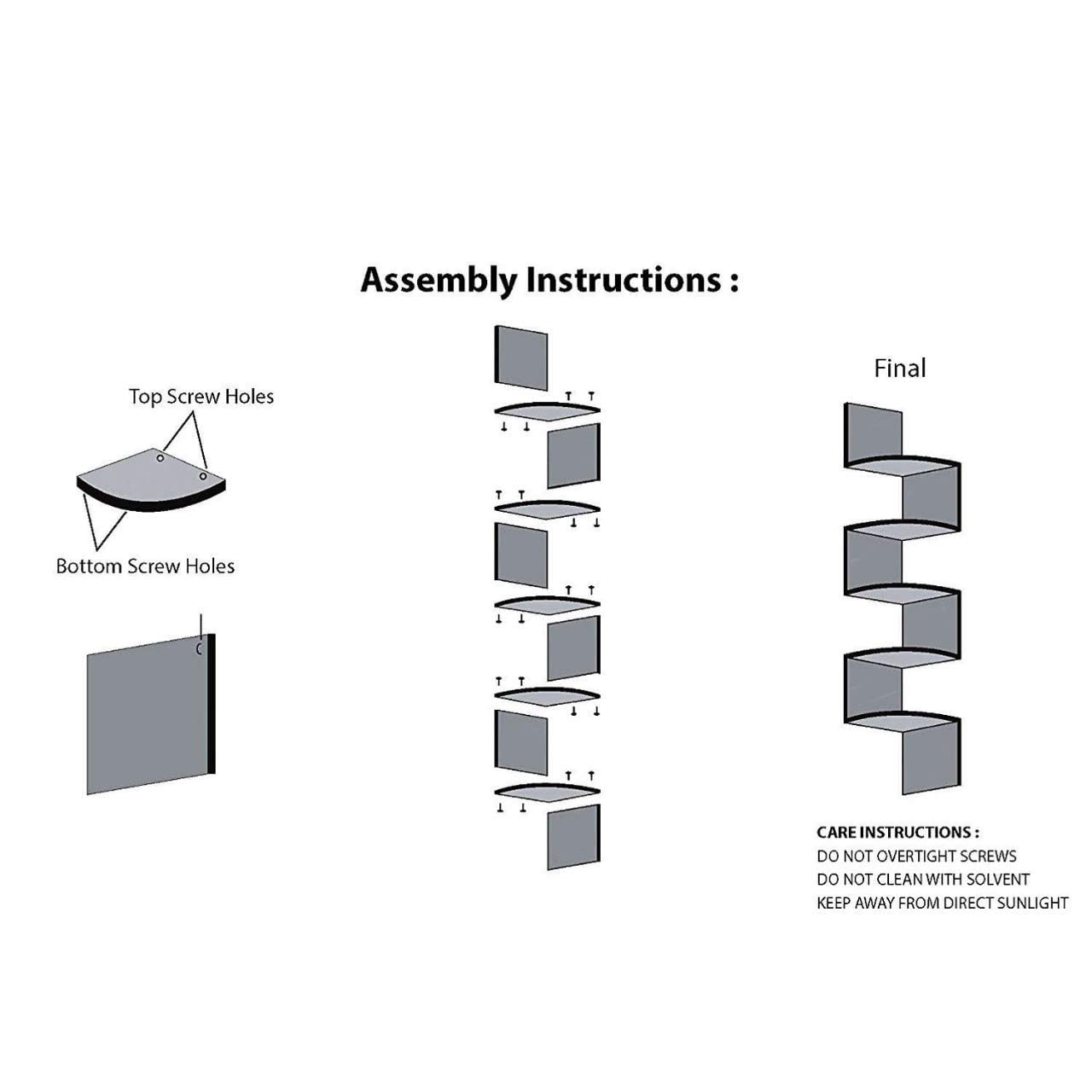 Assembly Instructions :

Top Screw Holes

Bottom Screw Holes

Final

CARE INSTRUCTIONS :
DO NOT OVERTIGHT SCREWS
DO NOT CLEAN WITH SOLVENT
KEEP AWAY FROM DIRECT SUNLIGHT